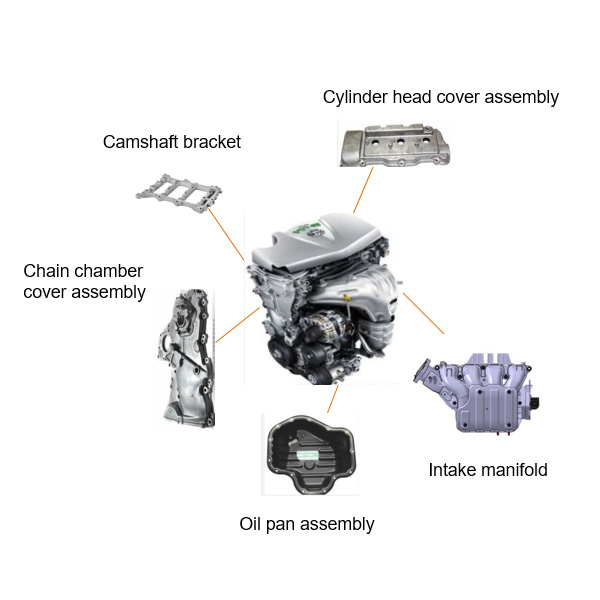 Cylinder head cover assembly

Camshaft bracket

Chain chamber cover assembly

Intake manifold

Oil pan assembly